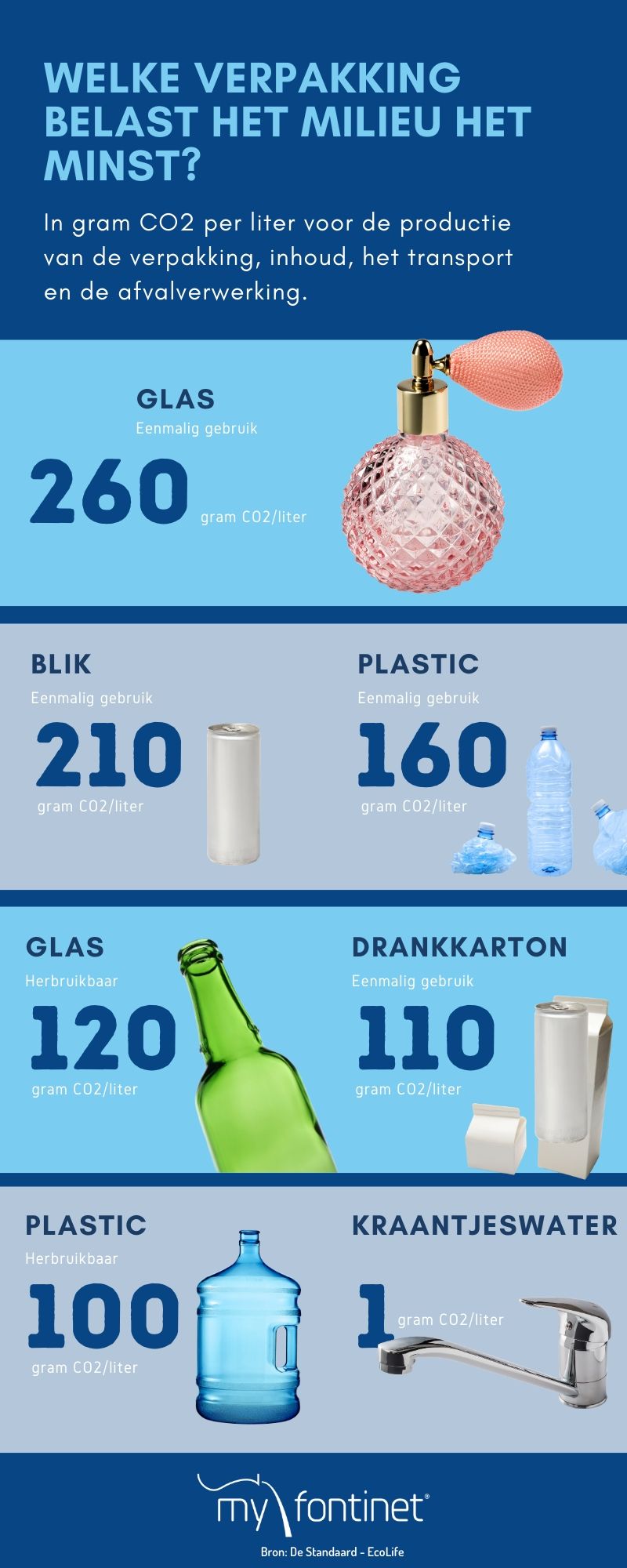 WELKE VERPAKKING BELAST HET MILIEU HET MINST?

In gram CO2 per liter voor de productie van de verpakking, inhoud, het transport en de afvalverwerking.

GLAS
Eenmalig gebruik
260 gram CO2/liter

BLIK
Eenmalig gebruik
210
gram CO2/liter

PLASTIC
Eenmalig gebruik
160
gram CO2/liter

GLAS
Herbruikbaar
120
gram CO2/liter

DRANKKARTON
Eenmalig gebruik
110
gram CO2/liter

PLASTIC
Herbruikbaar
100
gram CO2/liter

KRAANTJESWATER
1 gram CO2/liter

my fontinet®

Bron: De Standaard - EcoLife